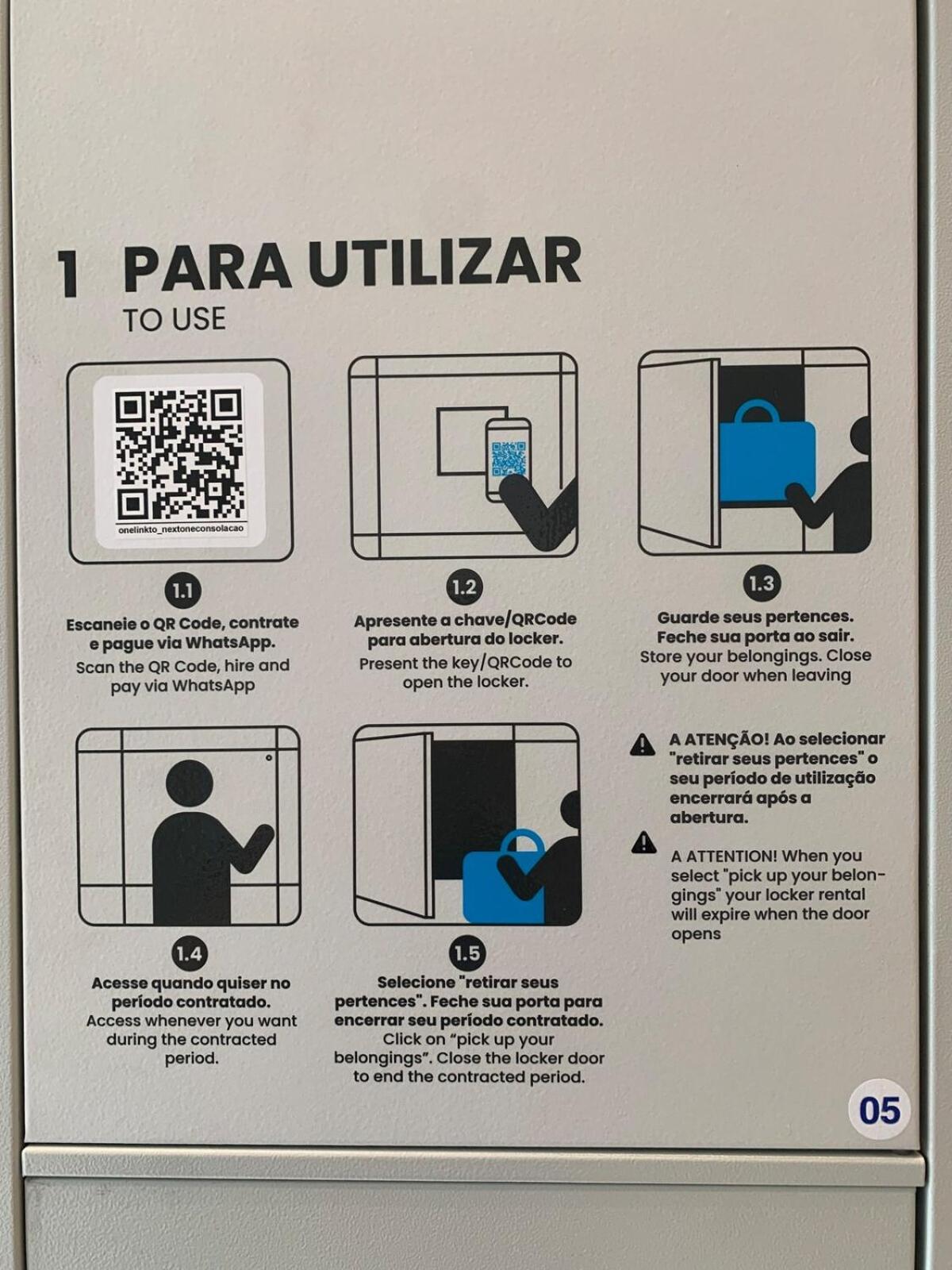 1 PARA UTILIZAR
TO USE

onelinkto_nextoneconsolacao

1.1
Escaneie o QR Code, contrate e pague via WhatsApp.
Scan the QR Code, hire and pay via WhatsApp

1.2
Apresente a chave/QRCode para abertura do locker.
Present the key/QRCode to open the locker.

1.3
Guarde seus pertences. Feche sua porta ao sair.
Store your belongings. Close your door when leaving

1.4
Acesse quando quiser no período contratado.
Access whenever you want during the contracted period.

1.5
Selecione "retirar seus pertences". Feche sua porta para encerrar seu período contratado.
Click on "pick up your belongings". Close the locker door to end the contracted period.

A ATENÇÃO! Ao selecionar "retirar seus pertences" o seu período de utilização encerrará após a abertura.

A ATTENTION! When you select "pick up your belongings" your locker rental will expire when the door opens

05